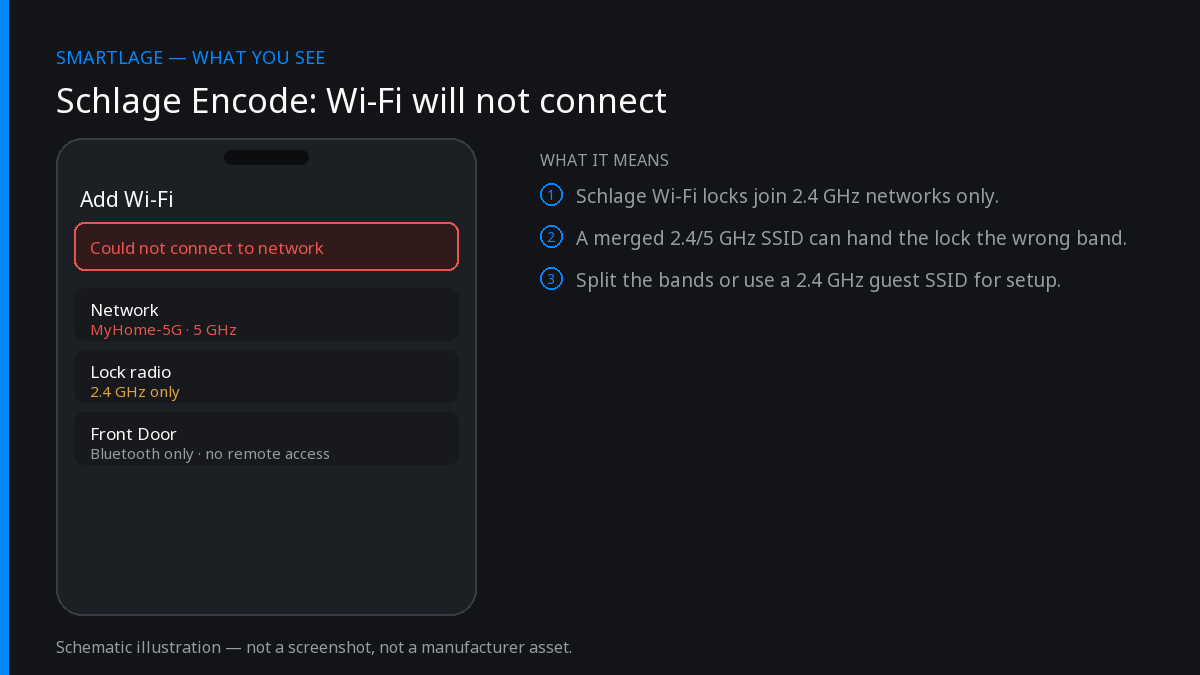 SMARTLAGE — WHAT YOU SEE

Schlage Encode: Wi-Fi will not connect

Add Wi-Fi

Could not connect to network

Network
MyHome-5G · 5 GHz

Lock radio
2.4 GHz only

Front Door
Bluetooth only · no remote access

WHAT IT MEANS

1 Schlage Wi-Fi locks join 2.4 GHz networks only.

2 A merged 2.4/5 GHz SSID can hand the lock the wrong band.

3 Split the bands or use a 2.4 GHz guest SSID for setup.

Schematic illustration — not a screenshot, not a manufacturer asset.